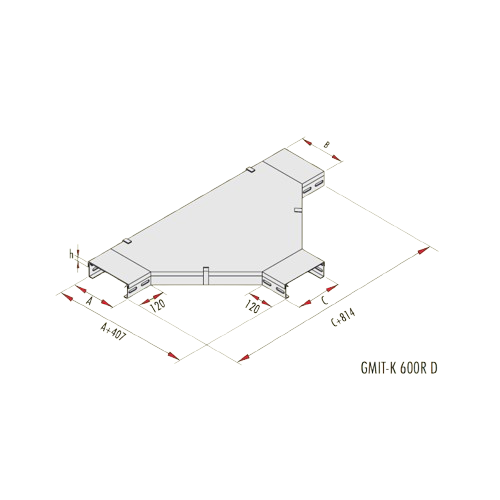 B
h
A
120
120
C
A+407
C+814
GMIT-K 600R D